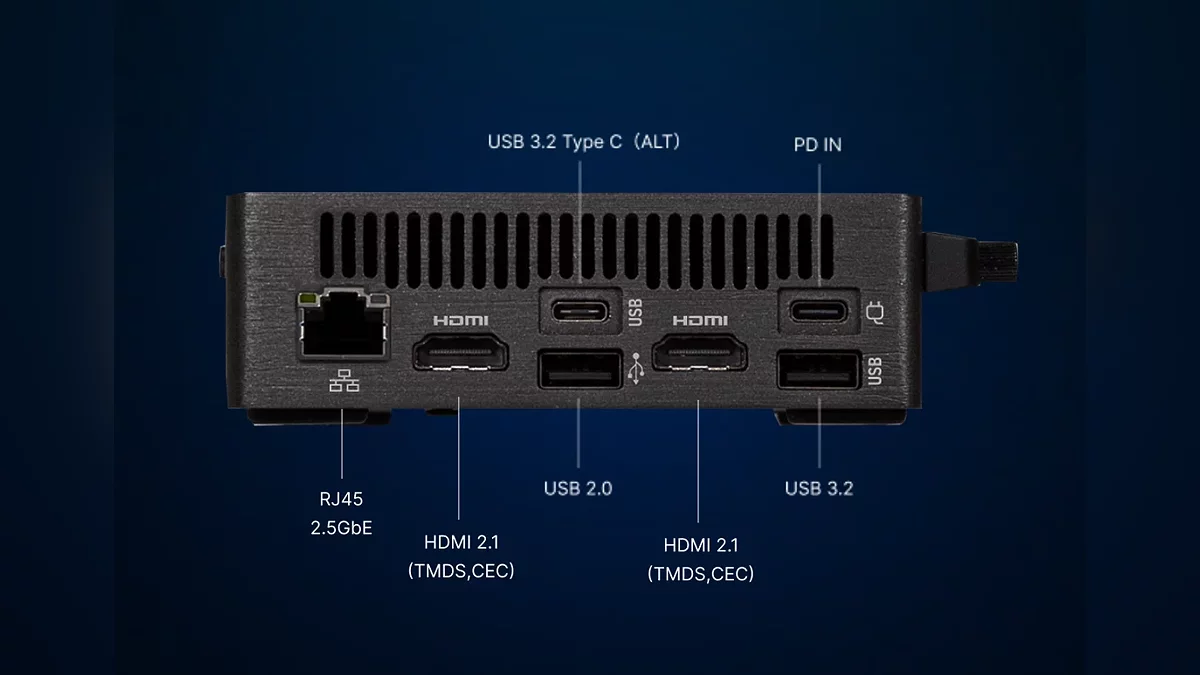 USB 3.2 Type C（ALT）

PD IN

HDMI

USB

HDMI

USB

RJ45
2.5GbE

HDMI 2.1
(TMDS,CEC)

USB 2.0

HDMI 2.1
(TMDS,CEC)

USB 3.2