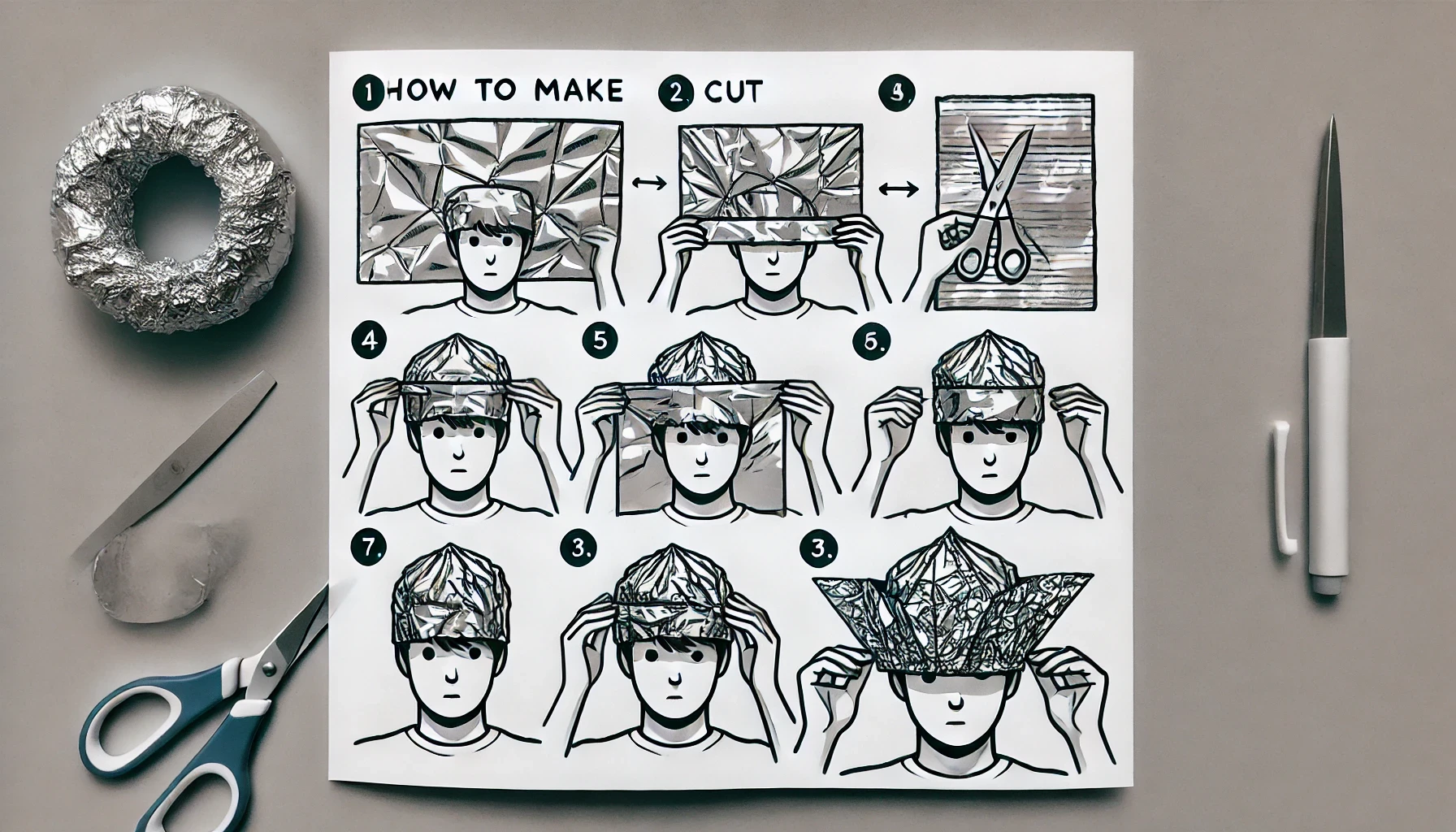 1 HOW TO MAKE 2 CUT 3.

4 5 6.

7. 3. 3.