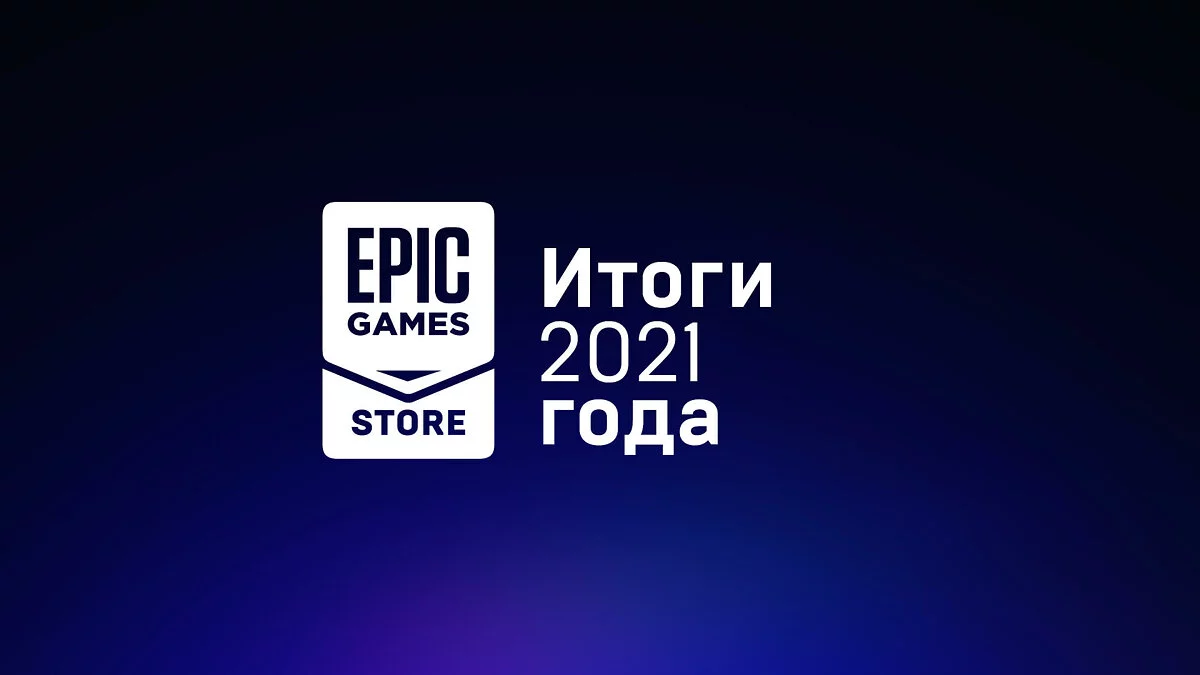 EPIC GAMES STORE

Итоги 2021 года