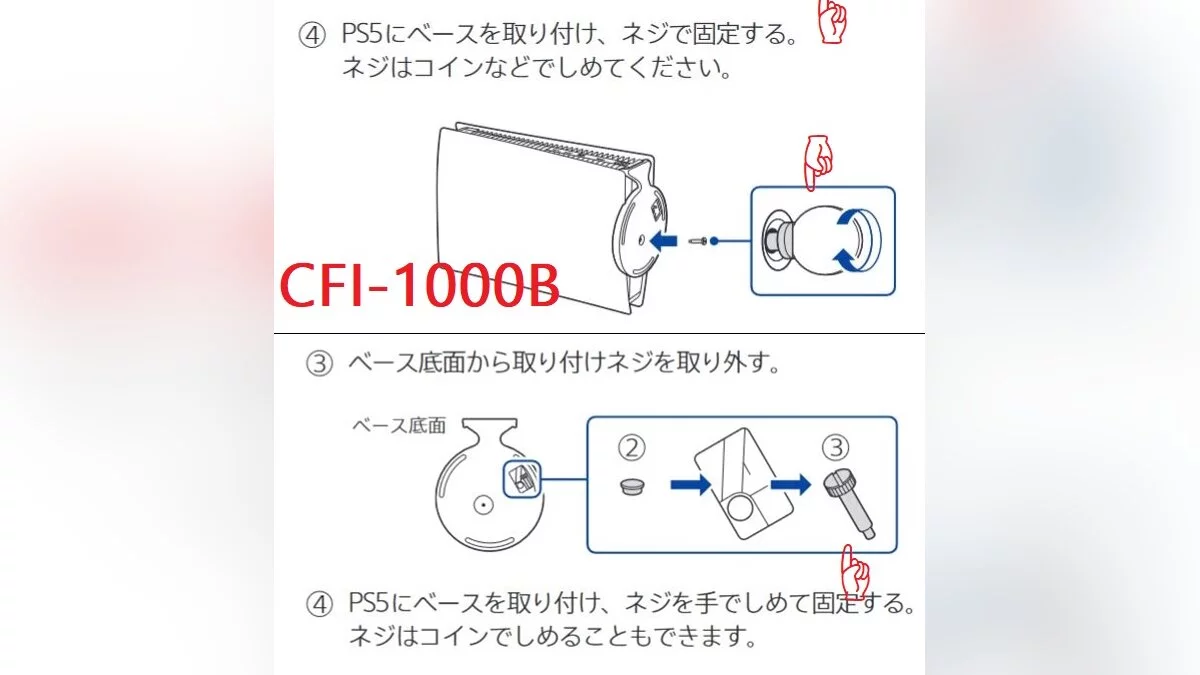 ④ PS5にベースを取り付け、ネジで固定する。
ネジはコインなどでしめてください。

CFI-1000B

③ ベース底面から取り付けネジを取り外す。

ベース底面

②

③

④ PS5にベースを取り付け、ネジを手でしめて固定する。
ネジはコインでしめることもできます。