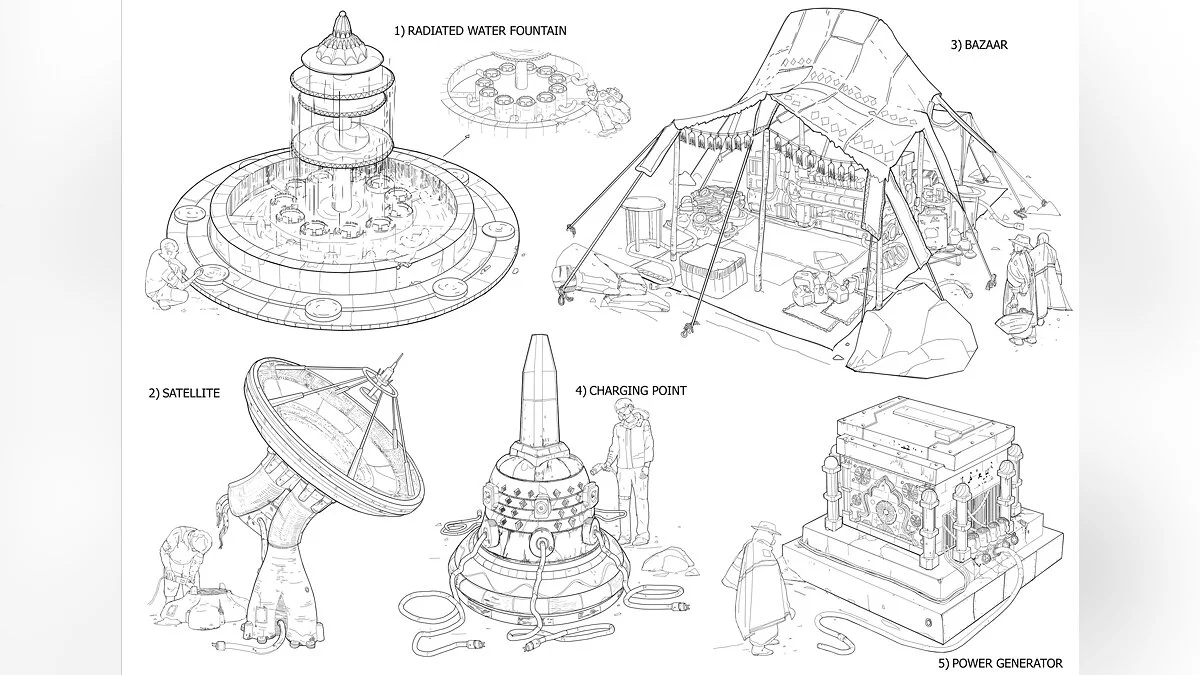 1) RADIATED WATER FOUNTAIN

3) BAZAAR

2) SATELLITE

4) CHARGING POINT

5) POWER GENERATOR