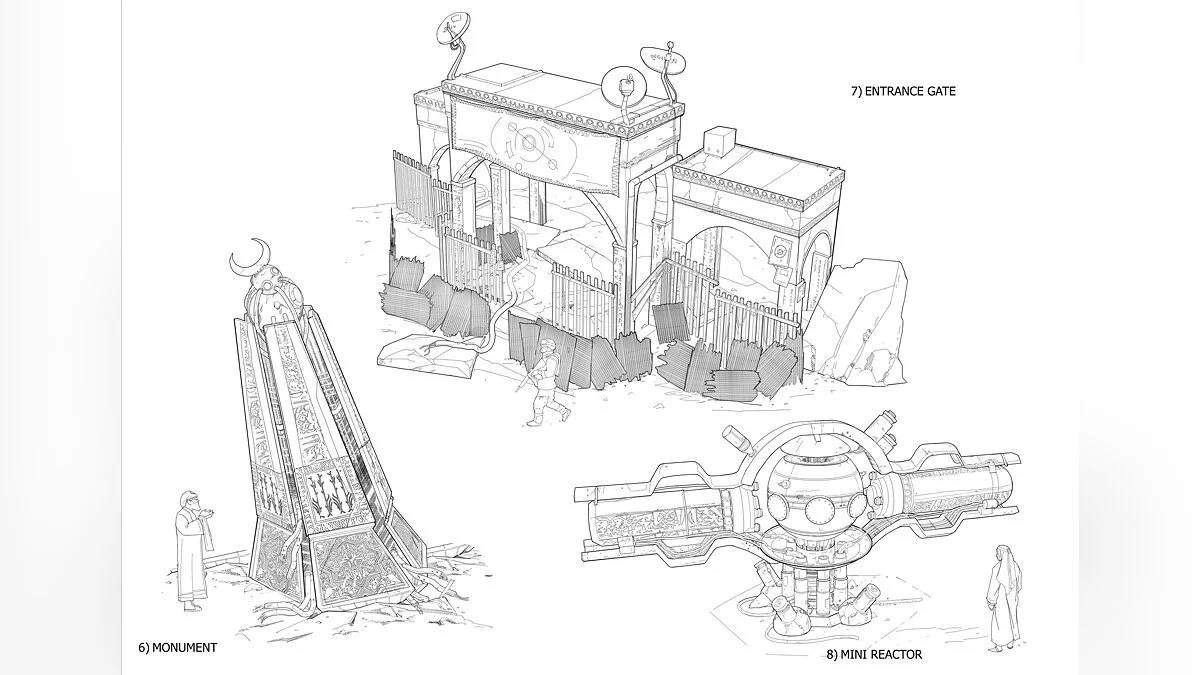 7) ENTRANCE GATE

6) MONUMENT

8) MINI REACTOR